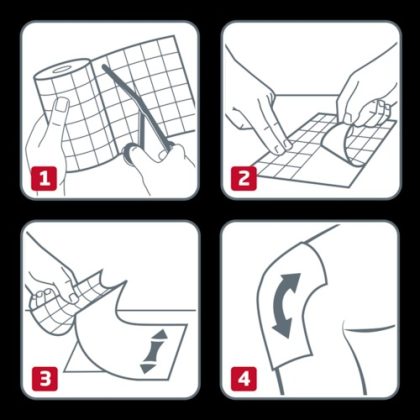 1

2

3

4